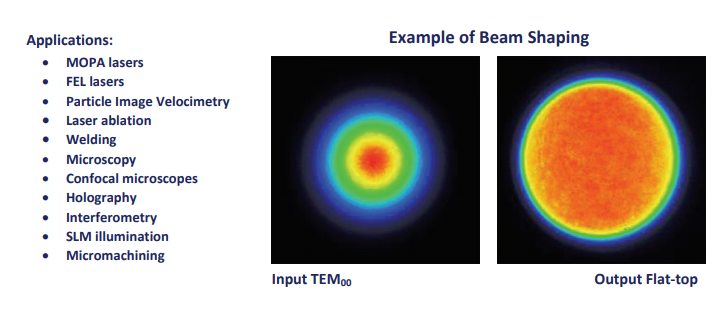 Applications:
• MOPA lasers
• FEL lasers
• Particle Image Velocimetry
• Laser ablation
• Welding
• Microscopy
• Confocal microscopes
• Holography
• Interferometry
• SLM illumination
• Micromachining

Example of Beam Shaping

Input $TEM_{00}$

Output Flat-top